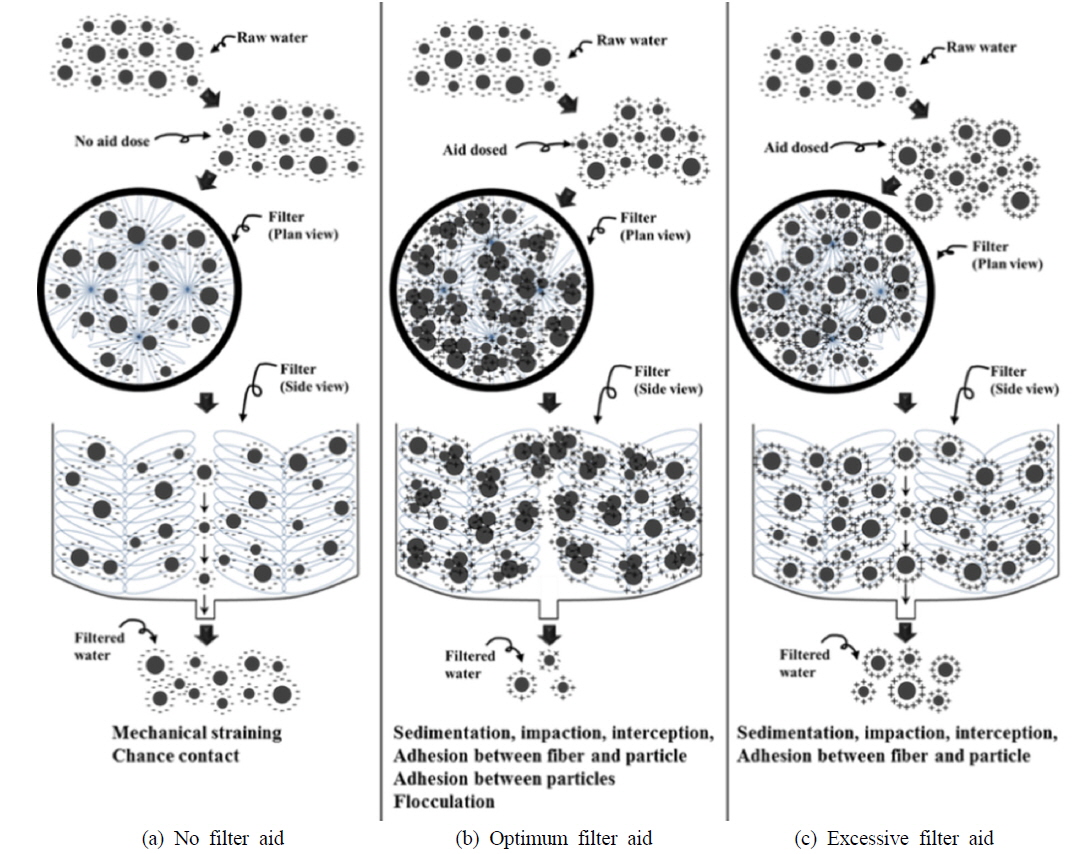 Raw water

No aid dose

Filter
(Plan view)

Filter
(Side view)

Filtered water

Mechanical straining
Chance contact

(a) No filter aid

Raw water

Aid dosed

Filter
(Plan view)

Filter
(Side view)

Filtered water

Sedimentation, impaction, interception,
Adhesion between fiber and particle
Adhesion between particles
Flocculation

(b) Optimum filter aid

Raw water

Aid dosed

Filter
(Plan view)

Filter
(Side view)

Filtered water

Sedimentation, impaction, interception,
Adhesion between fiber and particle

(c) Excessive filter aid