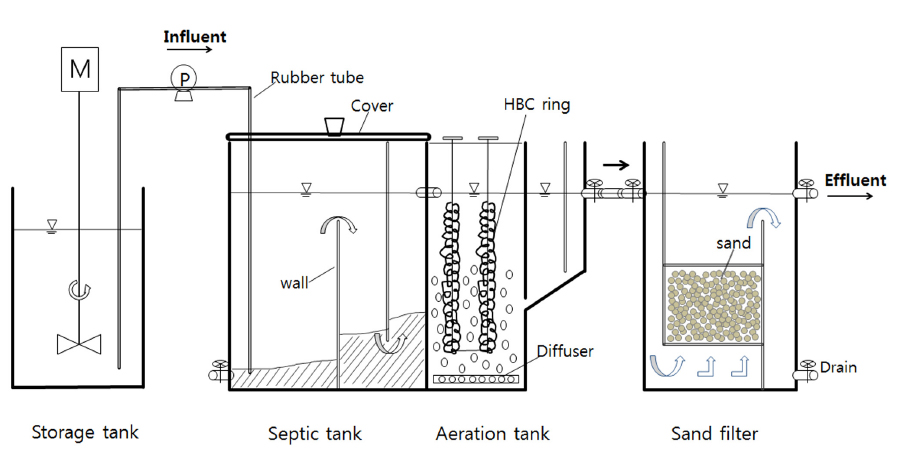 Influent
M
P
Rubber tube
Cover
HBC ring
Effluent
wall
sand
Diffuser
Drain
Storage tank
Septic tank
Aeration tank
Sand filter