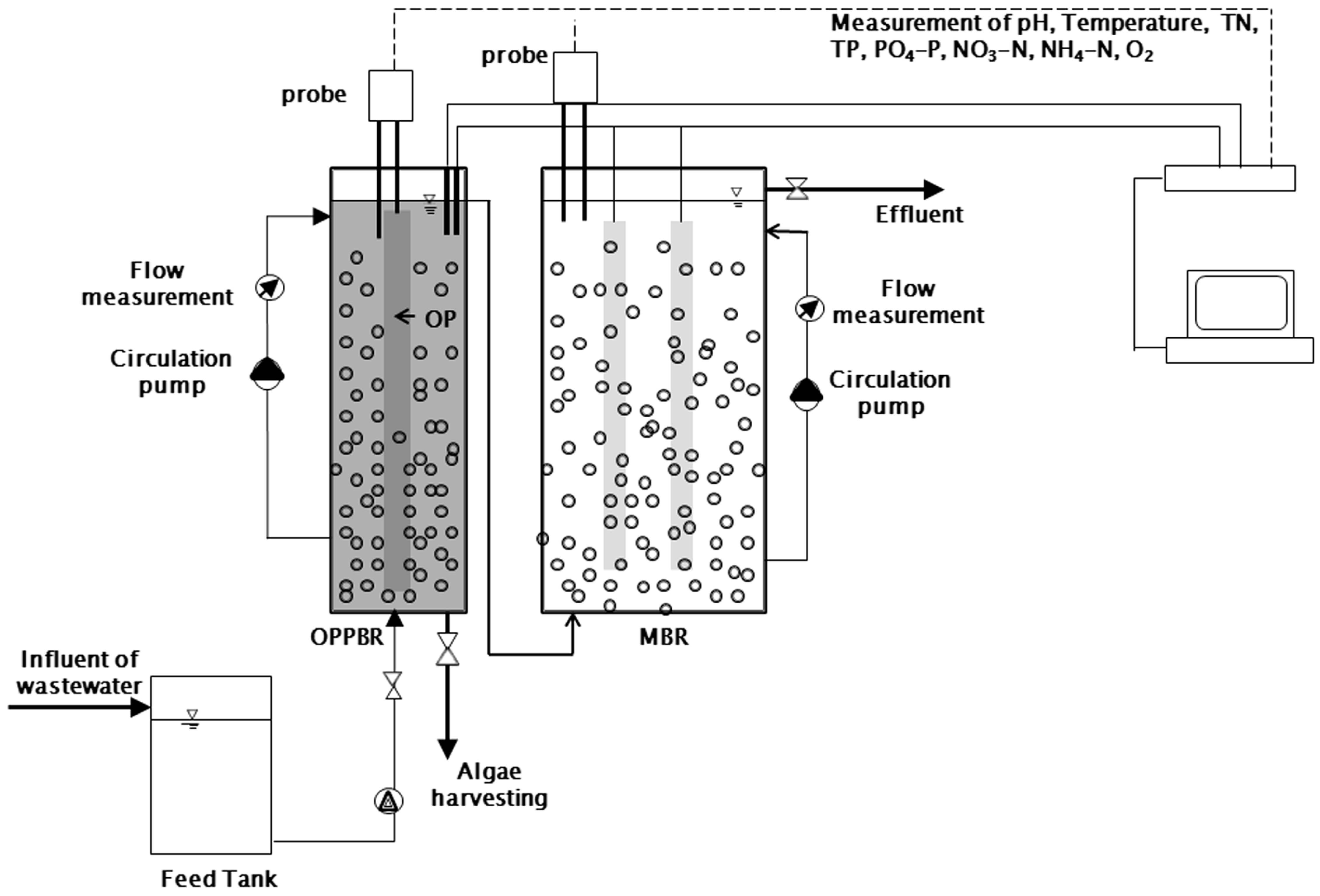 Measurement of pH, Temperature, TN, TP, $PO_4$–P, $NO_3$–N, $NH_4$–N, $O_2$

probe

probe

Effluent

Flow measurement

OP

Flow measurement

Circulation pump

Circulation pump

OPPBR

MBR

Influent of wastewater

Algae harvesting

Feed Tank