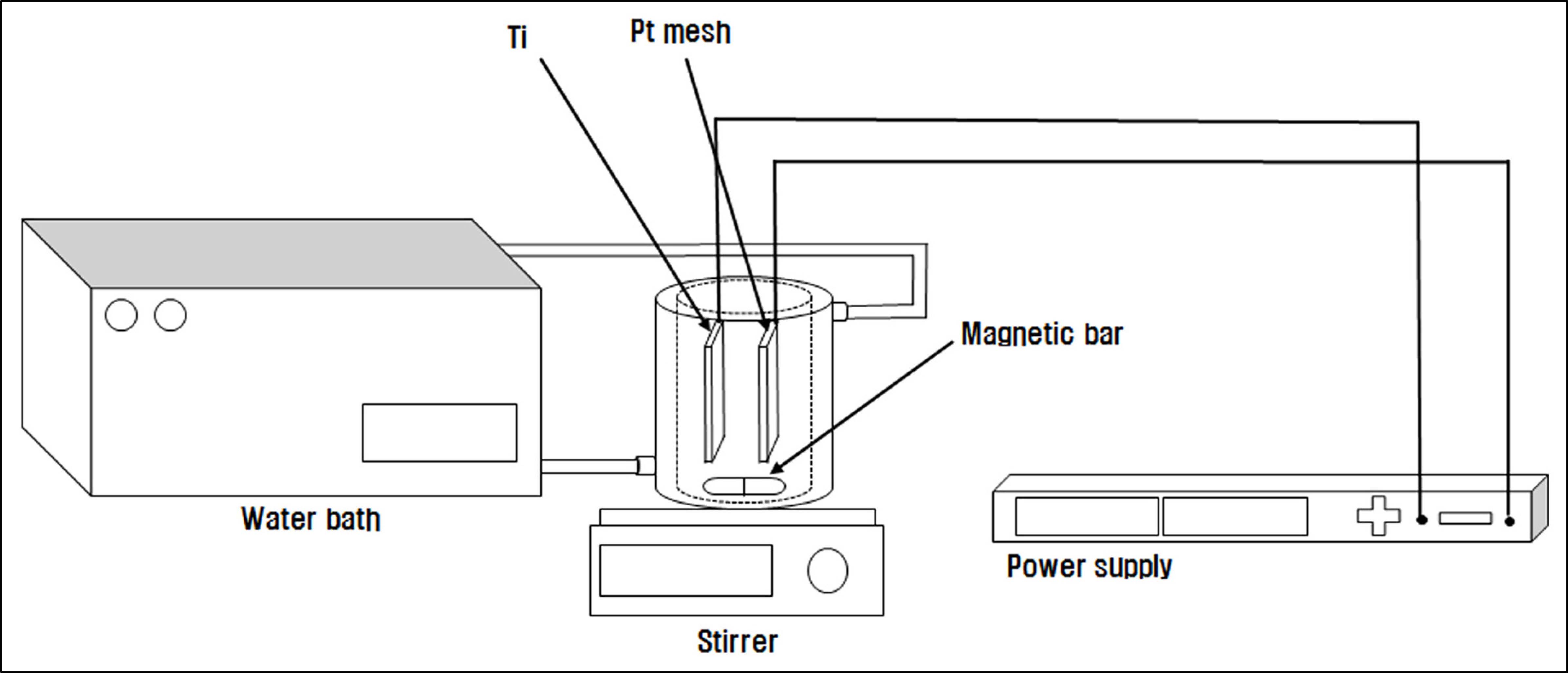 Ti

Pt mesh

Magnetic bar

Water bath

Stirrer

Power supply