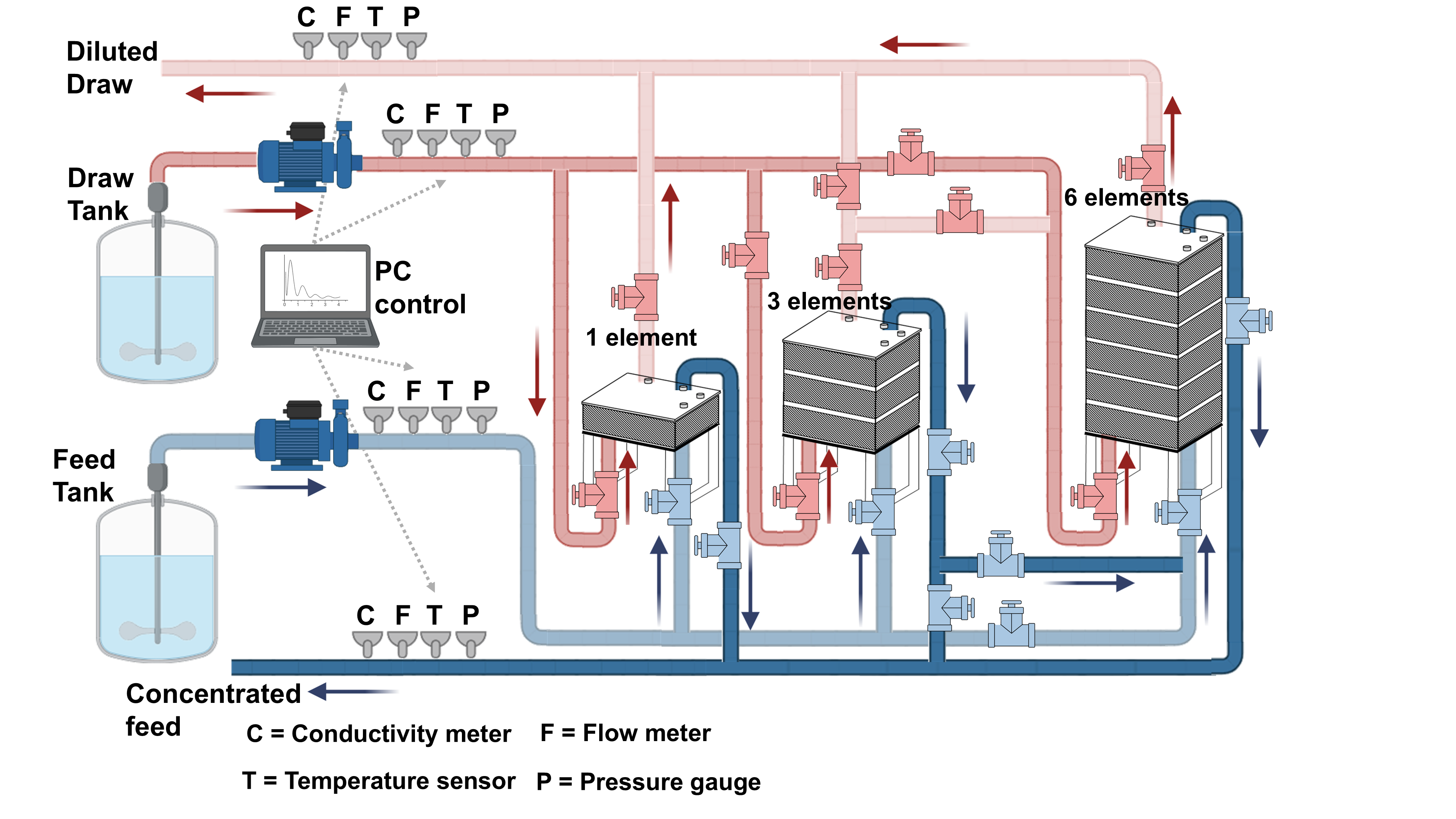 C F T P

Diluted Draw

C F T P

Draw Tank

PC control

6 elements

3 elements

1 element

C F T P

Feed Tank

C F T P

Concentrated feed

C = Conductivity meter F = Flow meter

T = Temperature sensor P = Pressure gauge