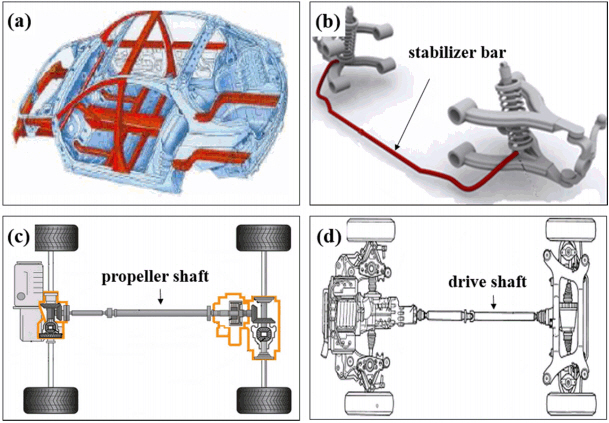 (a)

(b)
stabilizer bar

(c)
propeller shaft

(d)
drive shaft