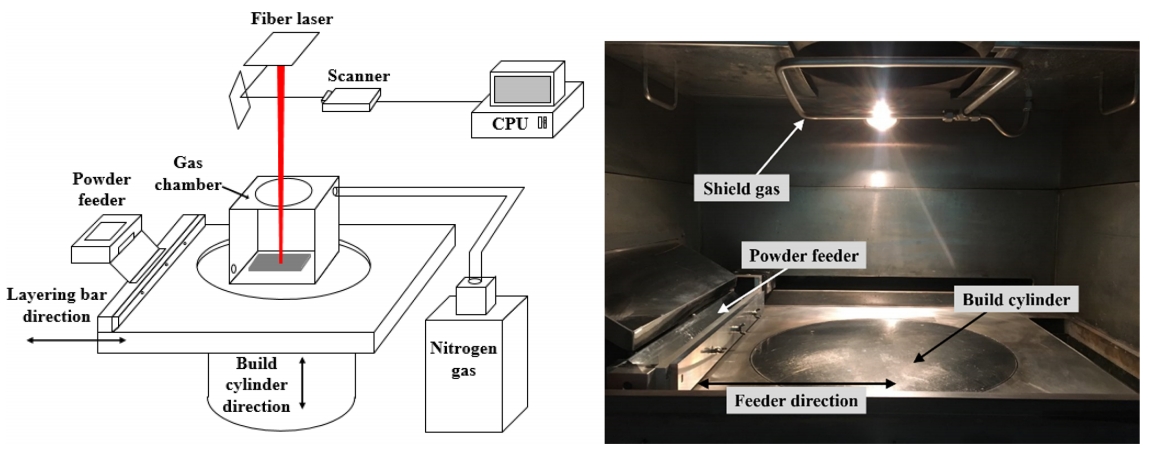 Fiber laser

Scanner

CPU

Gas chamber

Powder feeder

Layering bar direction

Build cylinder direction

Nitrogen gas

Shield gas

Powder feeder

Build cylinder

Feeder direction