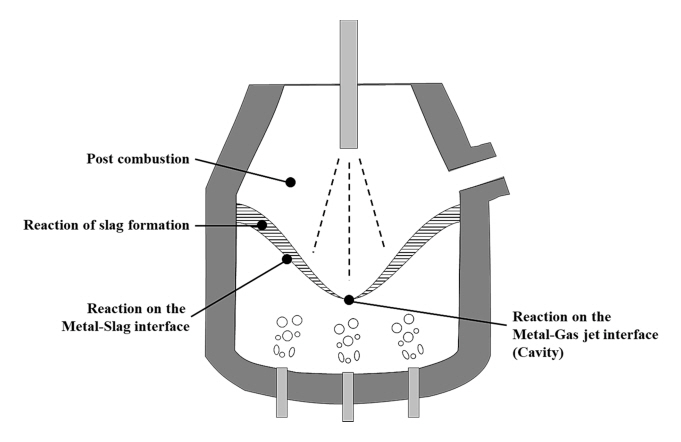 Post combustion

Reaction of slag formation

Reaction on the Metal-Slag interface

Reaction on the Metal-Gas jet interface (Cavity)