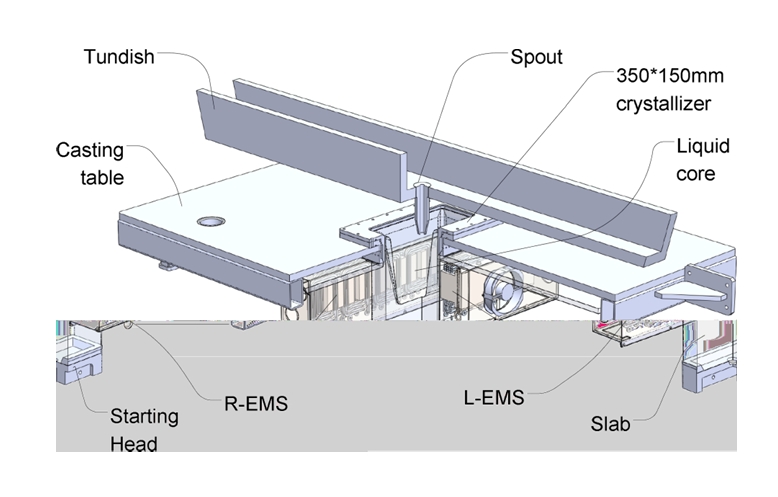 Tundish

Spout

350*150mm crystallizer

Casting table

Liquid core

R-EMS

L-EMS

Starting Head

Slab