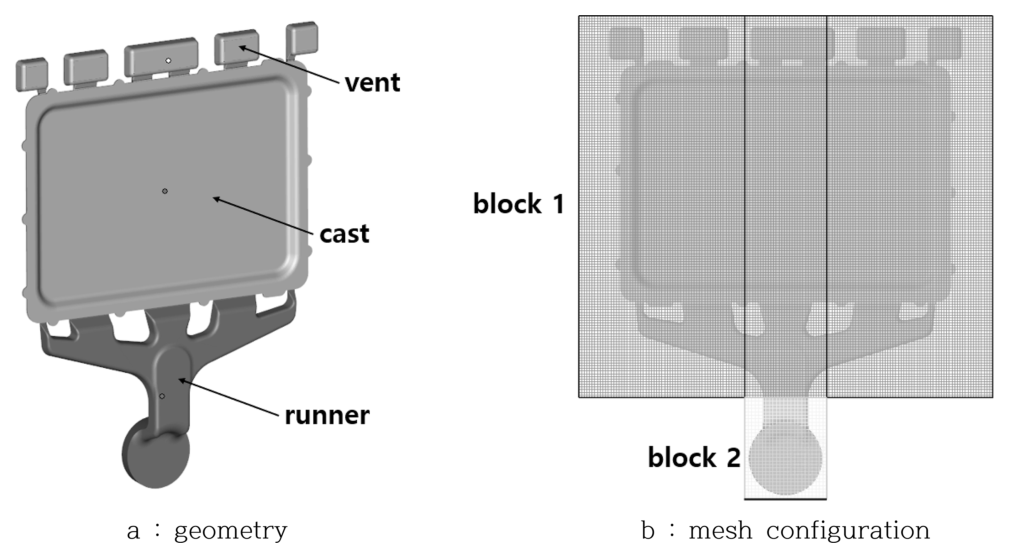 vent

cast

runner

a : geometry

block 1

block 2

b : mesh configuration